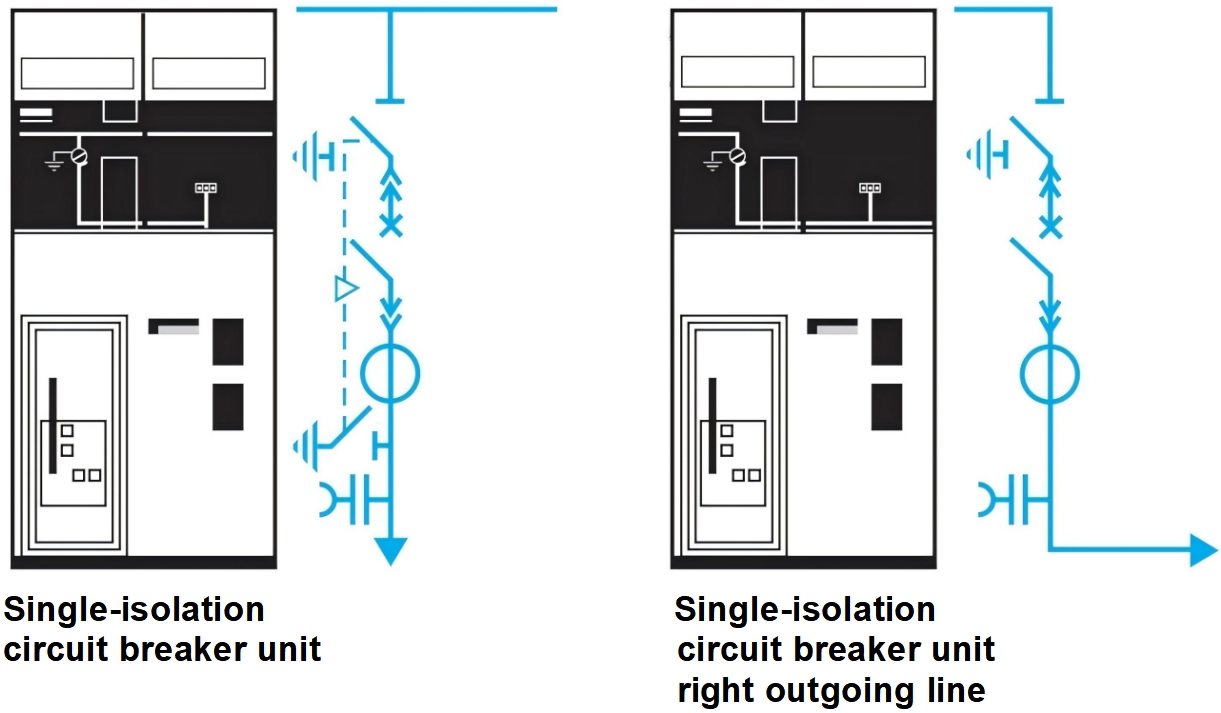 Single-isolation circuit breaker unit

Single-isolation circuit breaker unit right outgoing line