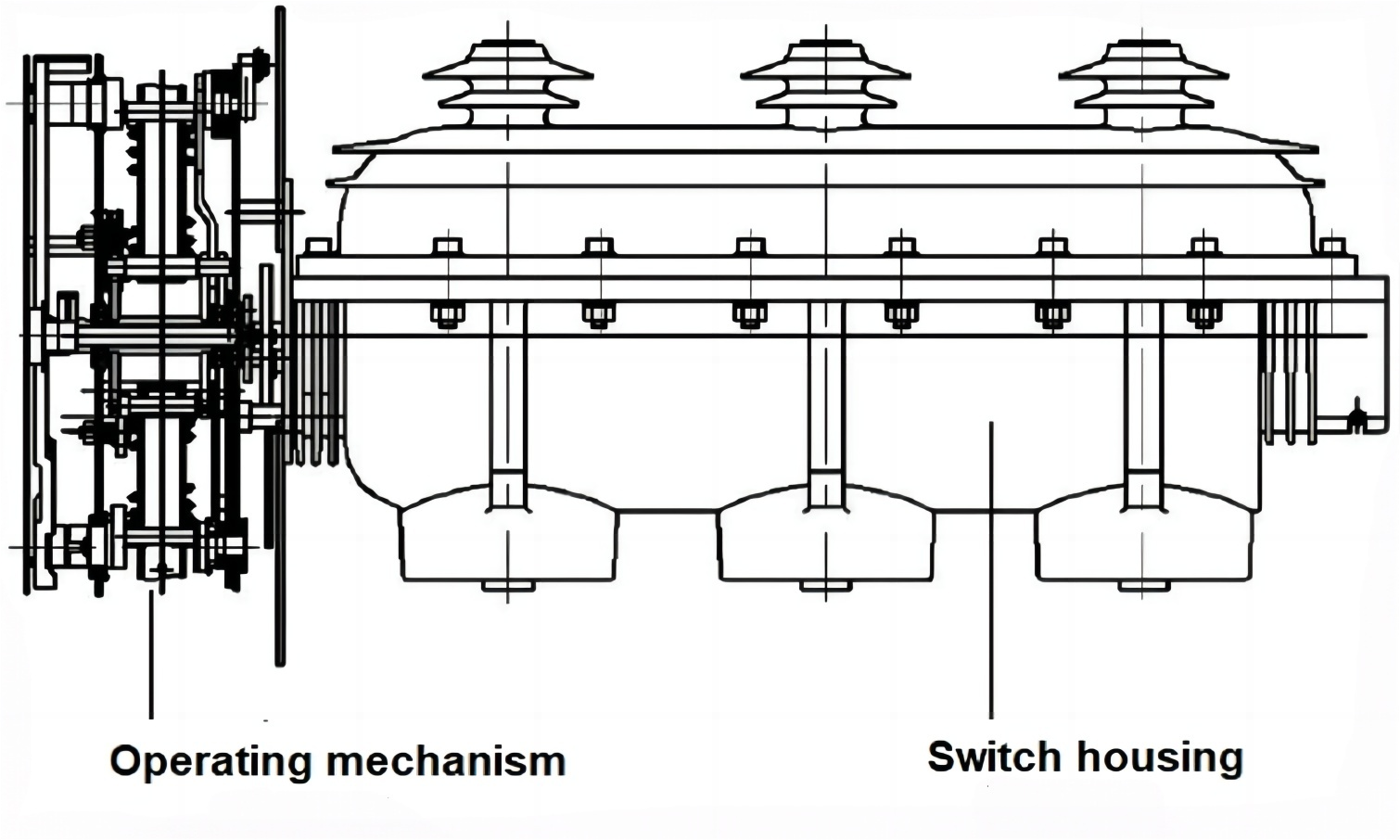 Operating mechanism

Switch housing