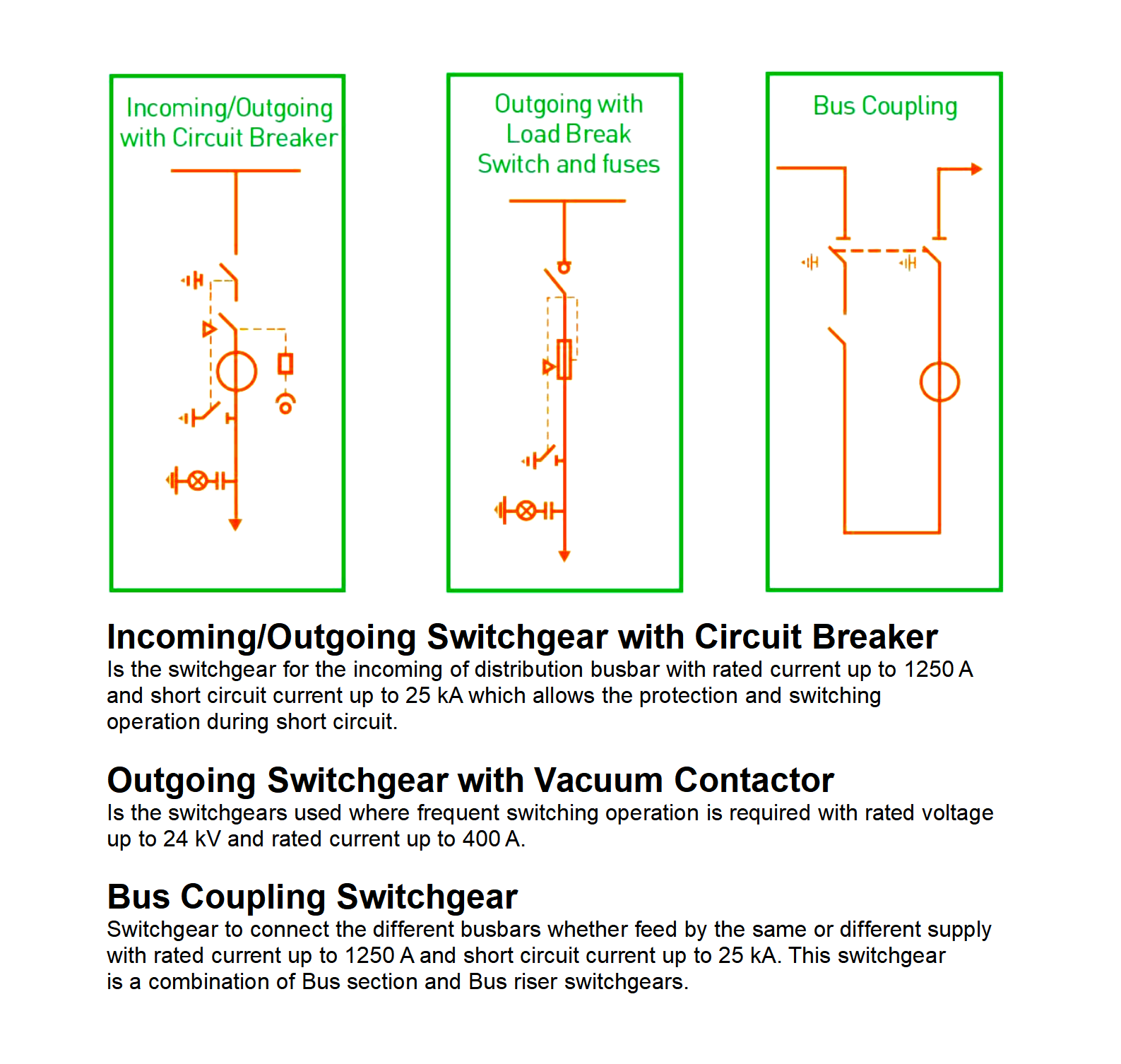 Incoming/Outgoing with Circuit Breaker

Outgoing with Load Break Switch and fuses

Bus Coupling

Incoming/Outgoing Switchgear with Circuit Breaker
Is the switchgear for the incoming of distribution busbar with rated current up to 1250 A and short circuit current up to 25 kA which allows the protection and switching operation during short circuit.

Outgoing Switchgear with Vacuum Contactor
Is the switchgears used where frequent switching operation is required with rated voltage up to 24 kV and rated current up to 400 A.

Bus Coupling Switchgear
Switchgear to connect the different busbars whether feed by the same or different supply with rated current up to 1250 A and short circuit current up to 25 kA. This switchgear is a combination of Bus section and Bus riser switchgears.