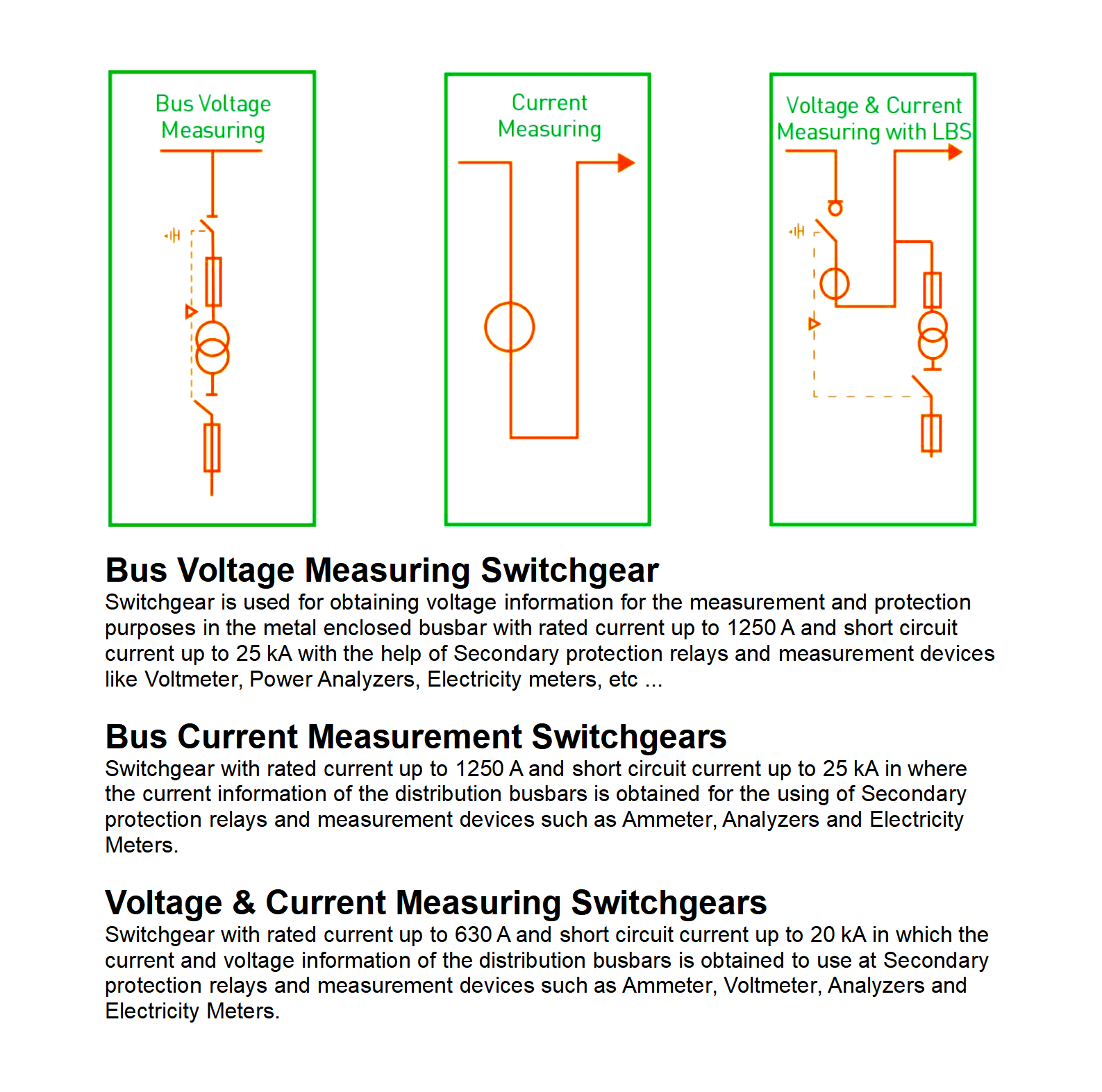 Bus Voltage Measuring

Current Measuring

Voltage & Current Measuring with LBS

Bus Voltage Measuring Switchgear
Switchgear is used for obtaining voltage information for the measurement and protection purposes in the metal enclosed busbar with rated current up to 1250 A and short circuit current up to 25 kA with the help of Secondary protection relays and measurement devices like Voltmeter, Power Analyzers, Electricity meters, etc ...

Bus Current Measurement Switchgears
Switchgear with rated current up to 1250 A and short circuit current up to 25 kA in where the current information of the distribution busbars is obtained for the using of Secondary protection relays and measurement devices such as Ammeter, Analyzers and Electricity Meters.

Voltage & Current Measuring Switchgears
Switchgear with rated current up to 630 A and short circuit current up to 20 kA in which the current and voltage information of the distribution busbars is obtained to use at Secondary protection relays and measurement devices such as Ammeter, Voltmeter, Analyzers and Electricity Meters.