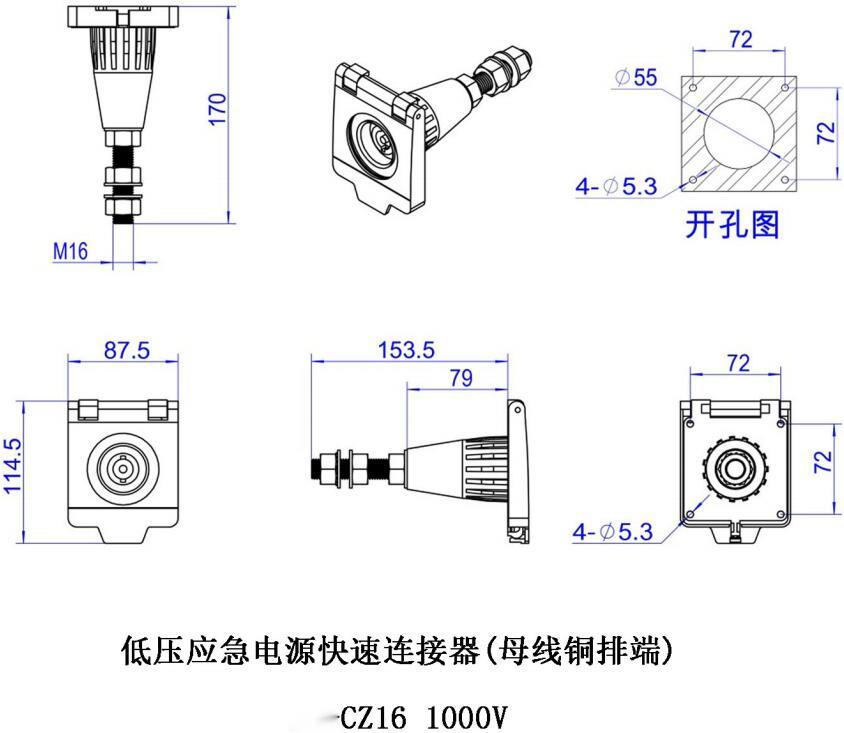 170

M16

72

$\phi$55

72

4-$\phi$5.3

开孔图

87.5

114.5

153.5

79

72

72

4-$\phi$5.3

低压应急电源快速连接器(母线铜排端)

-CZ16 1000V