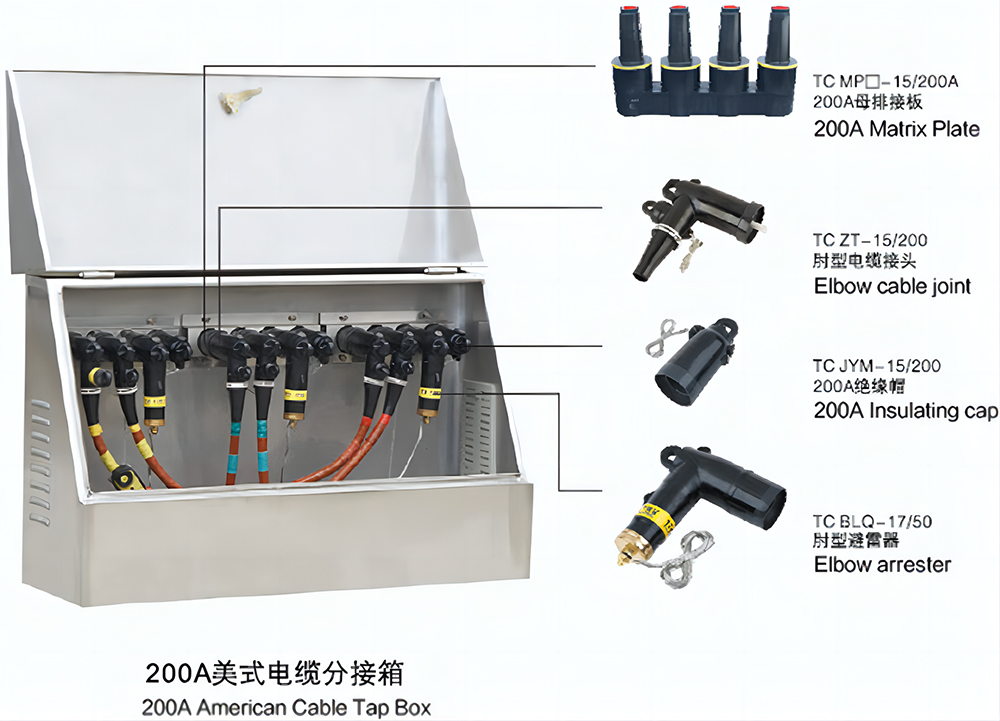 TC MP□-15/200A
200A母排接板
200A Matrix Plate

TC ZT-15/200
肘型电缆接头
Elbow cable joint

TC JYM-15/200
200A绝缘帽
200A Insulating cap

TC BLQ-17/50
肘型避雷器
Elbow arrester

200A美式电缆分接箱
200A American Cable Tap Box